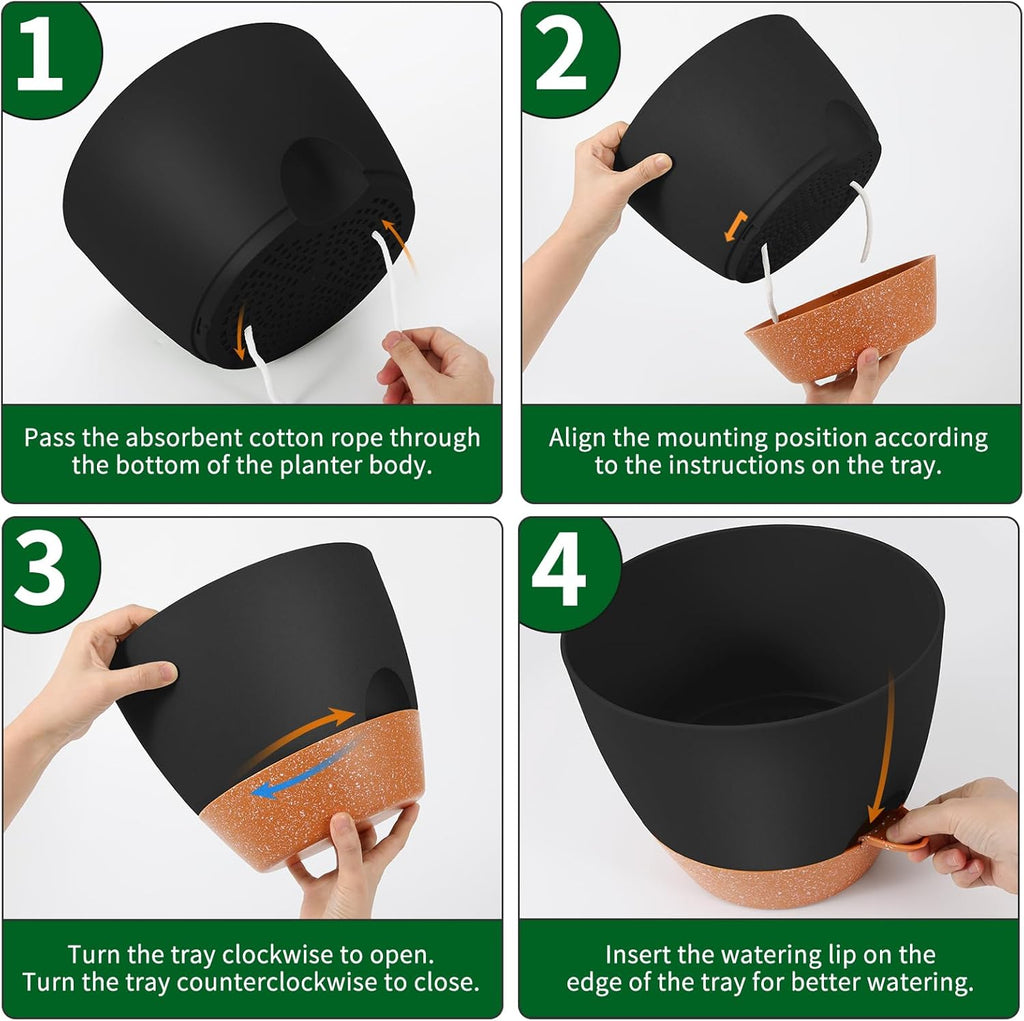 1

Pass the absorbent cotton rope through the bottom of the planter body.

2

Align the mounting position according to the instructions on the tray.

3

Turn the tray clockwise to open.
Turn the tray counterclockwise to close.

4

Insert the watering lip on the edge of the tray for better watering.