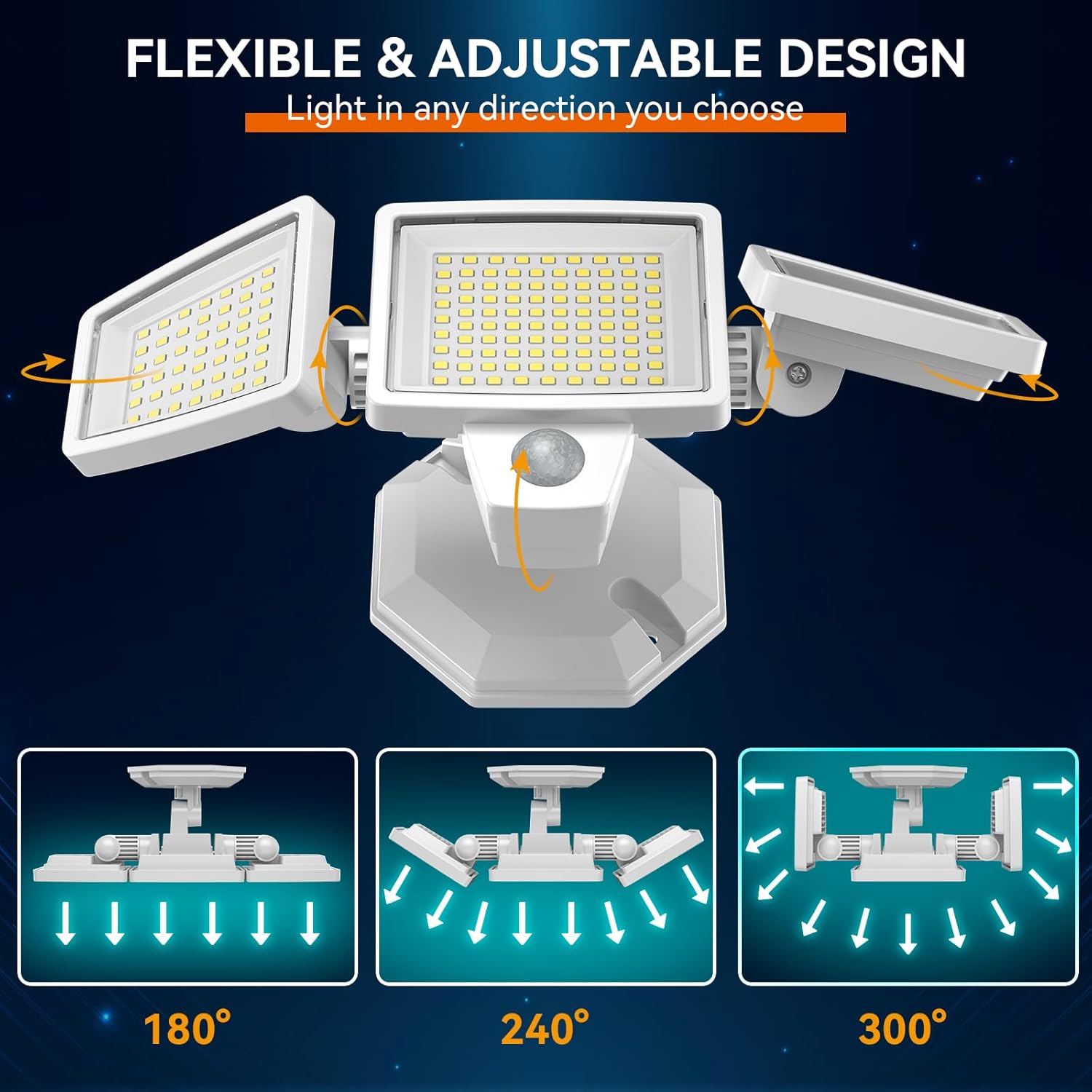 FLEXIBLE & ADJUSTABLE DESIGN

Light in any direction you choose

180°

240°

300°