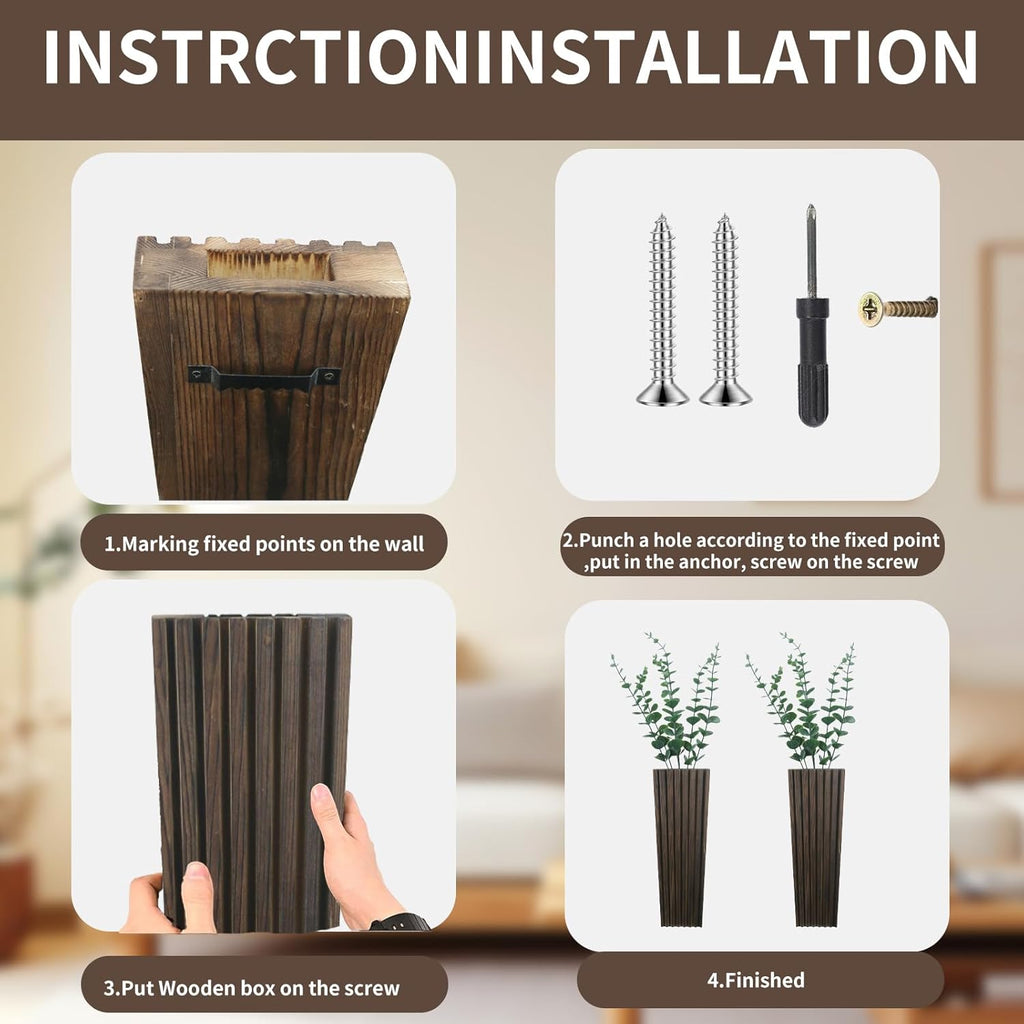 INSTRCTIONINSTALLATION

1.Marking fixed points on the wall

2.Punch a hole according to the fixed point ,put in the anchor, screw on the screw

3.Put Wooden box on the screw

4.Finished