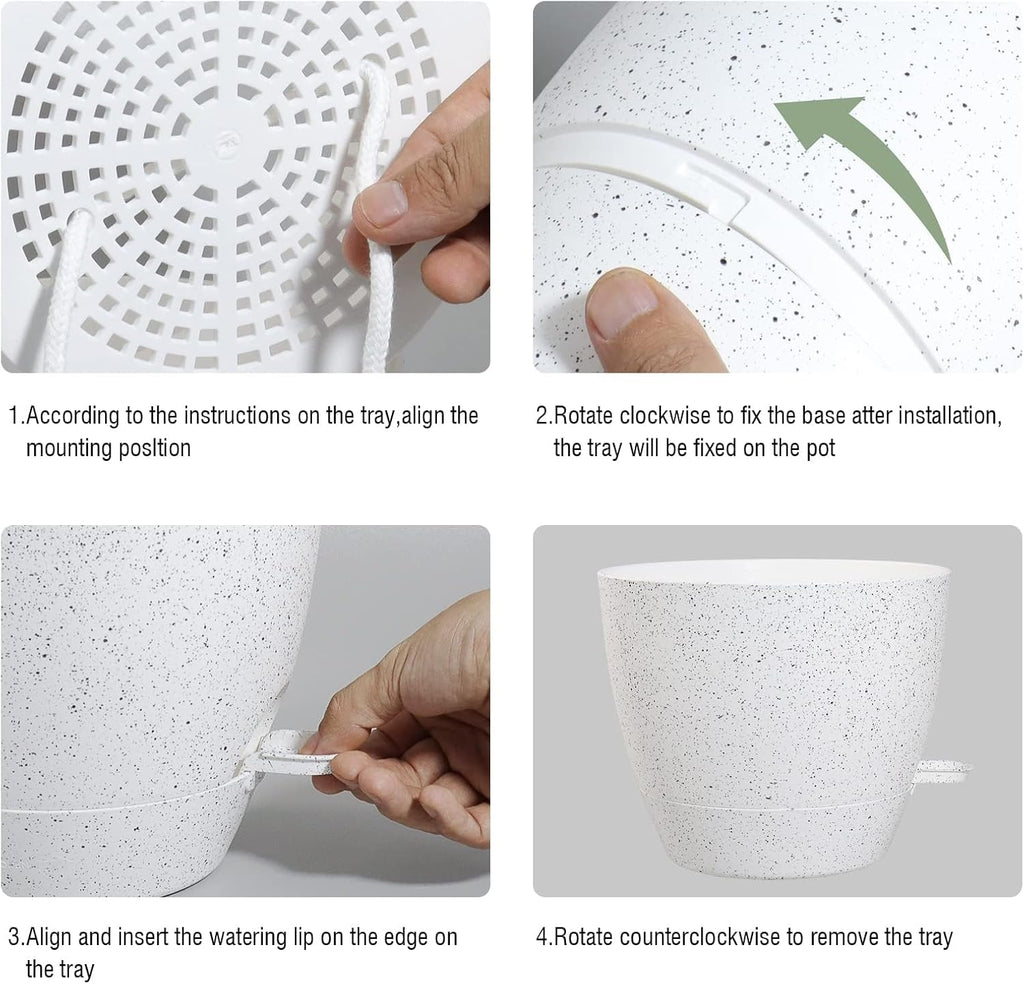 1.According to the instructions on the tray,align the mounting posltion

2.Rotate clockwise to fix the base atter installation, the tray will be fixed on the pot

3.Align and insert the watering lip on the edge on the tray

4.Rotate counterclockwise to remove the tray