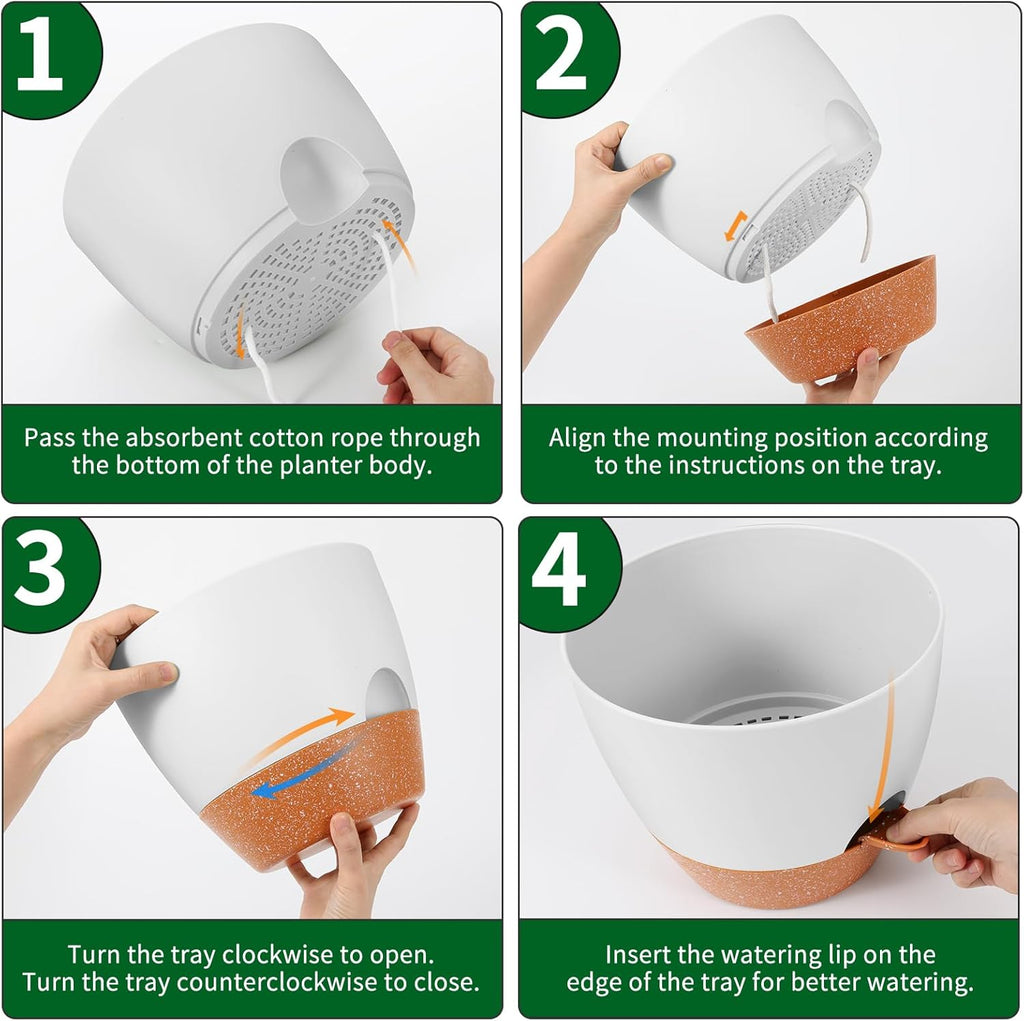 1

Pass the absorbent cotton rope through the bottom of the planter body.

2

Align the mounting position according to the instructions on the tray.

3

Turn the tray clockwise to open.
Turn the tray counterclockwise to close.

4

Insert the watering lip on the edge of the tray for better watering.