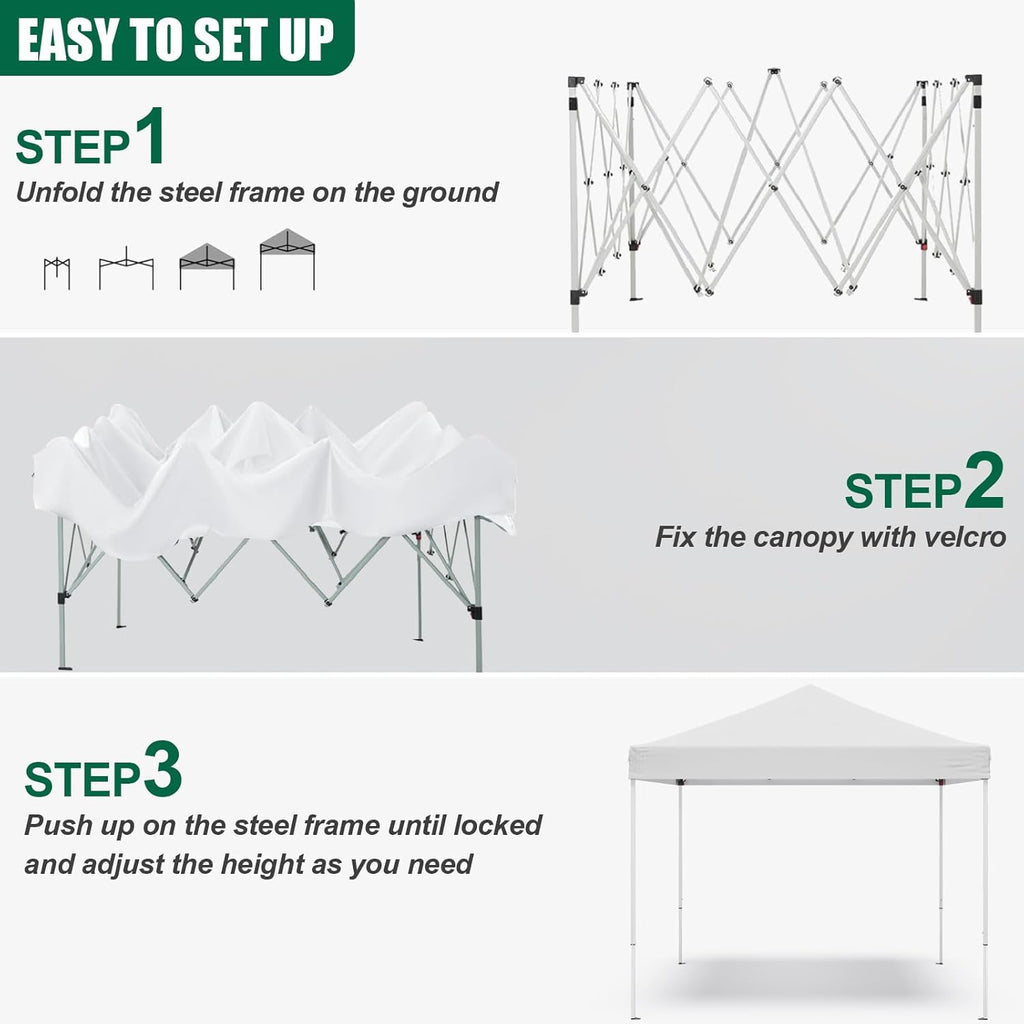 EASY TO SET UP

STEP1
Unfold the steel frame on the ground

STEP2
Fix the canopy with velcro

STEP3
Push up on the steel frame until locked and adjust the height as you need