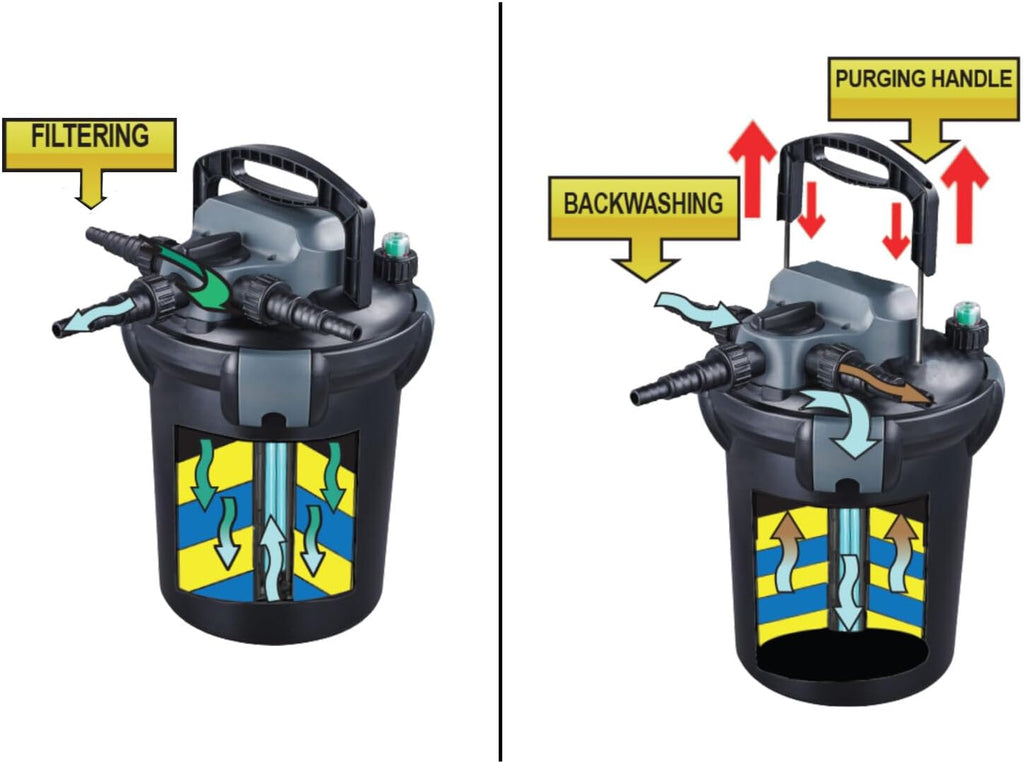 FILTERING

PURGING HANDLE

BACKWASHING