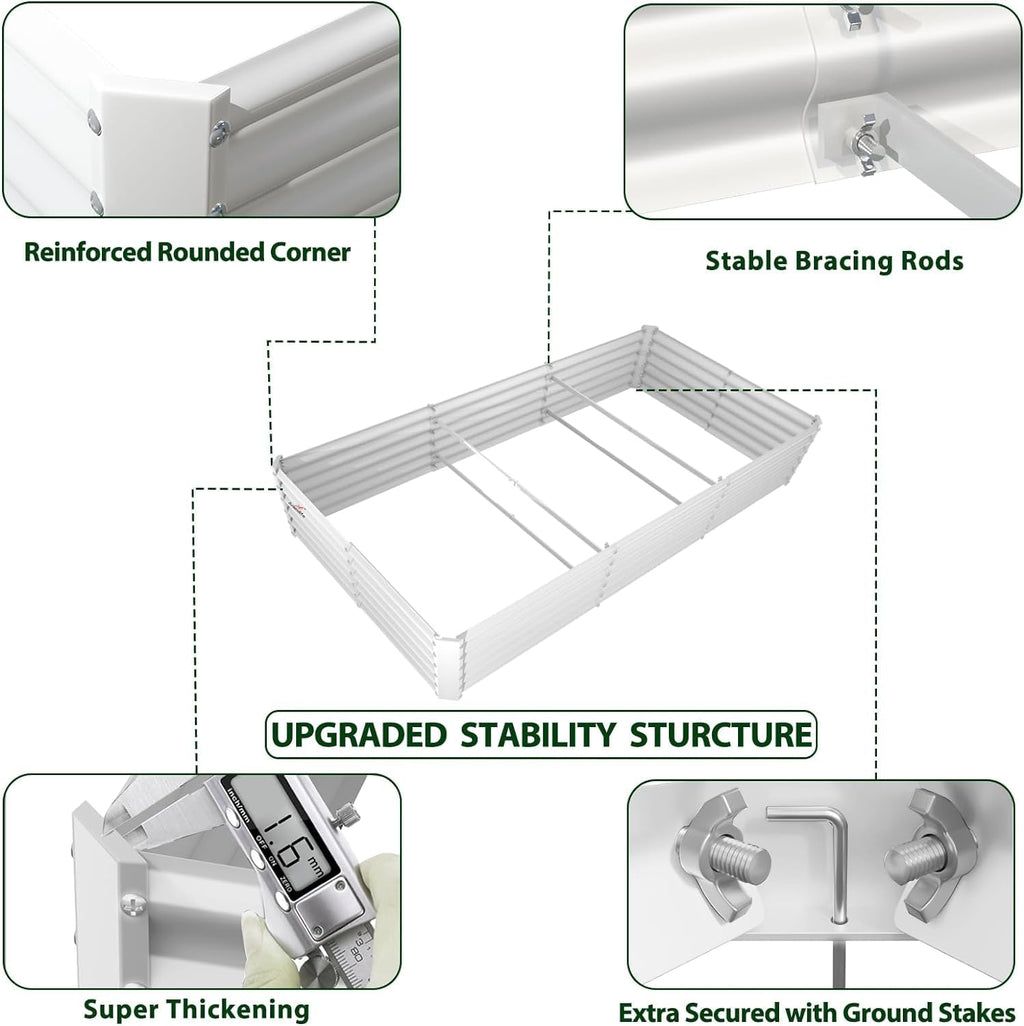 Reinforced Rounded Corner

Stable Bracing Rods

UPGRADED STABILITY STURCTURE

inch/mm OFF ON ZERO

1.6 mm

Super Thickening

Extra Secured with Ground Stakes