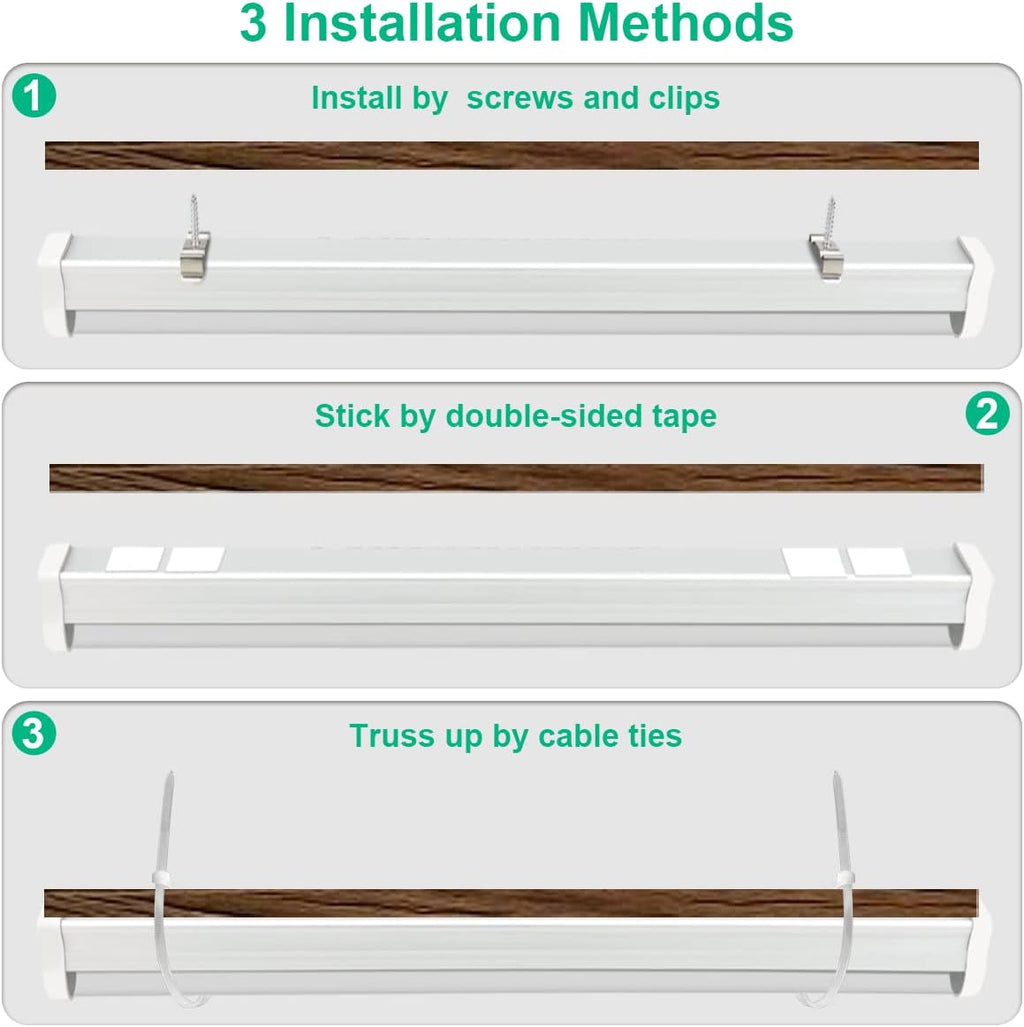 3 Installation Methods

1 Install by screws and clips

Stick by double-sided tape 2

3 Truss up by cable ties