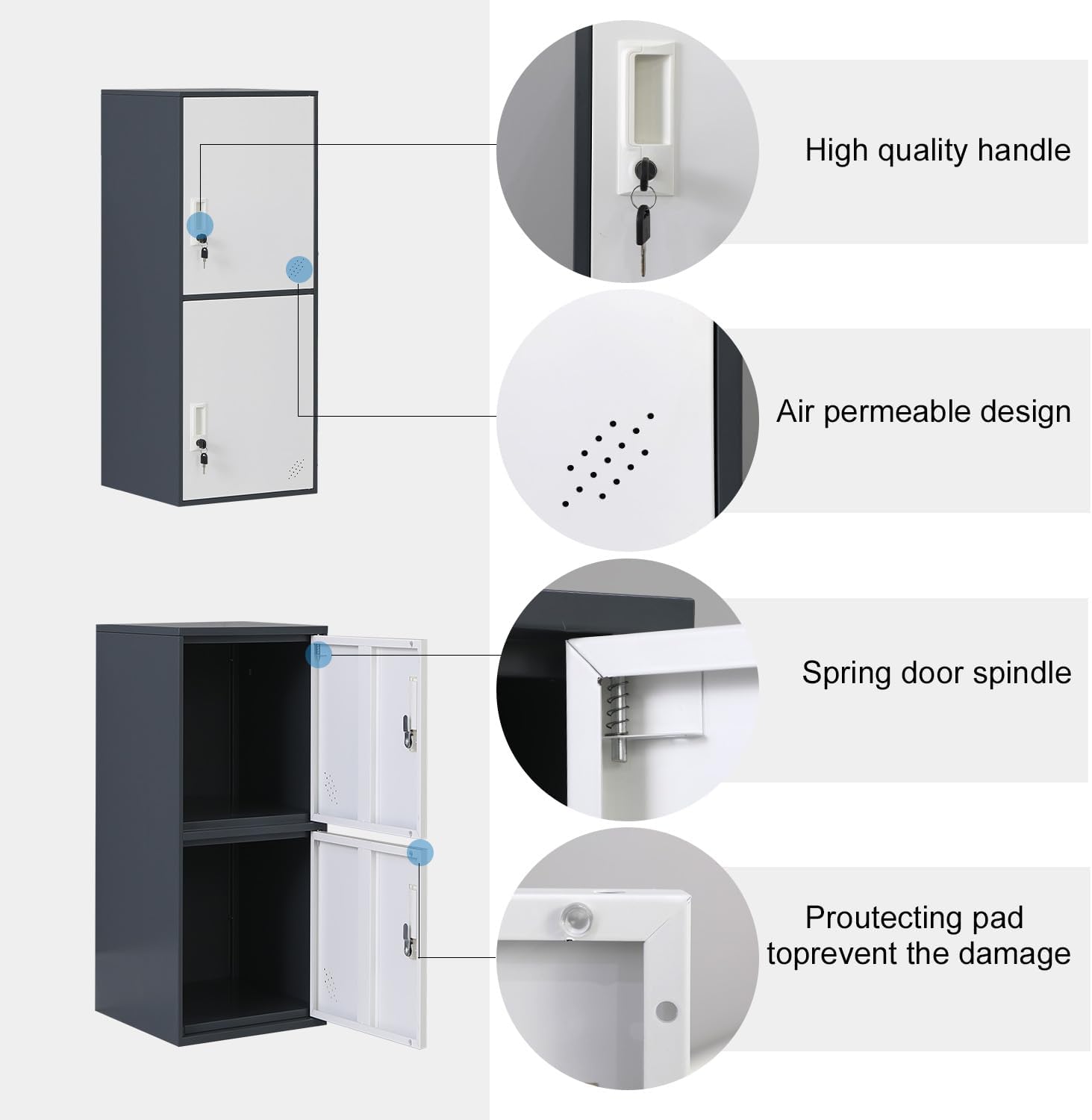 High quality handle

Air permeable design

Spring door spindle

Proutecting pad toprevent the damage