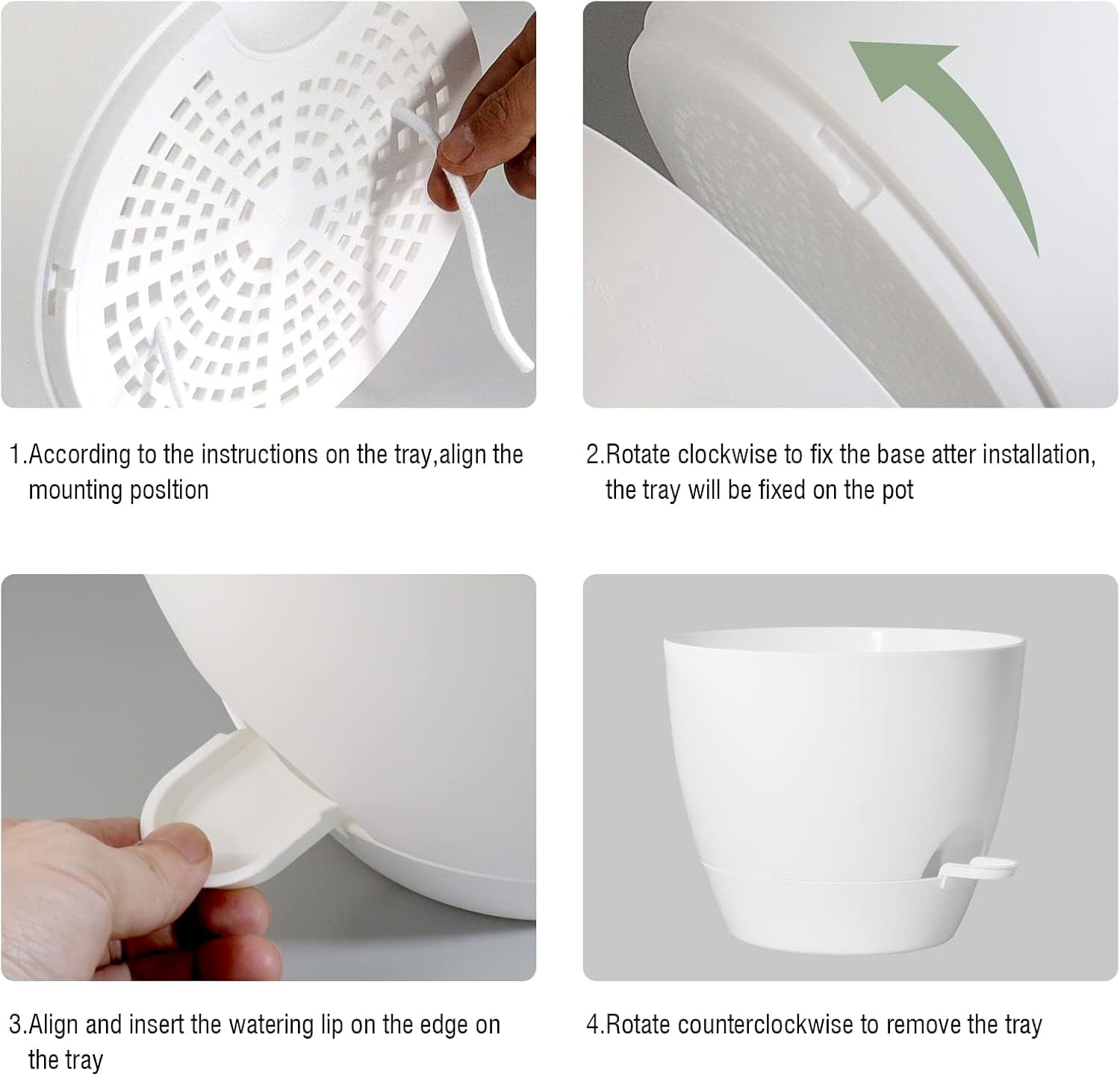 1.According to the instructions on the tray,align the mounting posltion

2.Rotate clockwise to fix the base atter installation, the tray will be fixed on the pot

3.Align and insert the watering lip on the edge on the tray

4.Rotate counterclockwise to remove the tray