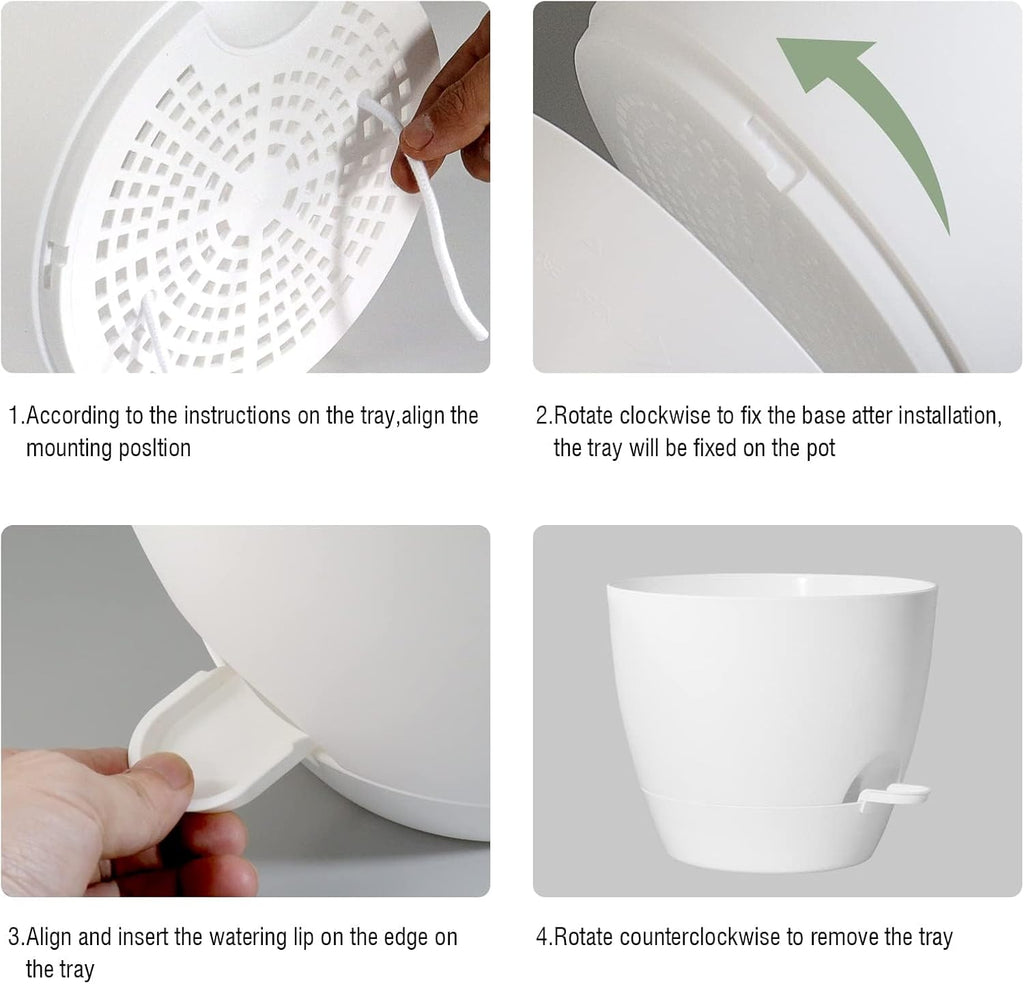 1.According to the instructions on the tray,align the mounting posltion

2.Rotate clockwise to fix the base atter installation, the tray will be fixed on the pot

3.Align and insert the watering lip on the edge on the tray

4.Rotate counterclockwise to remove the tray