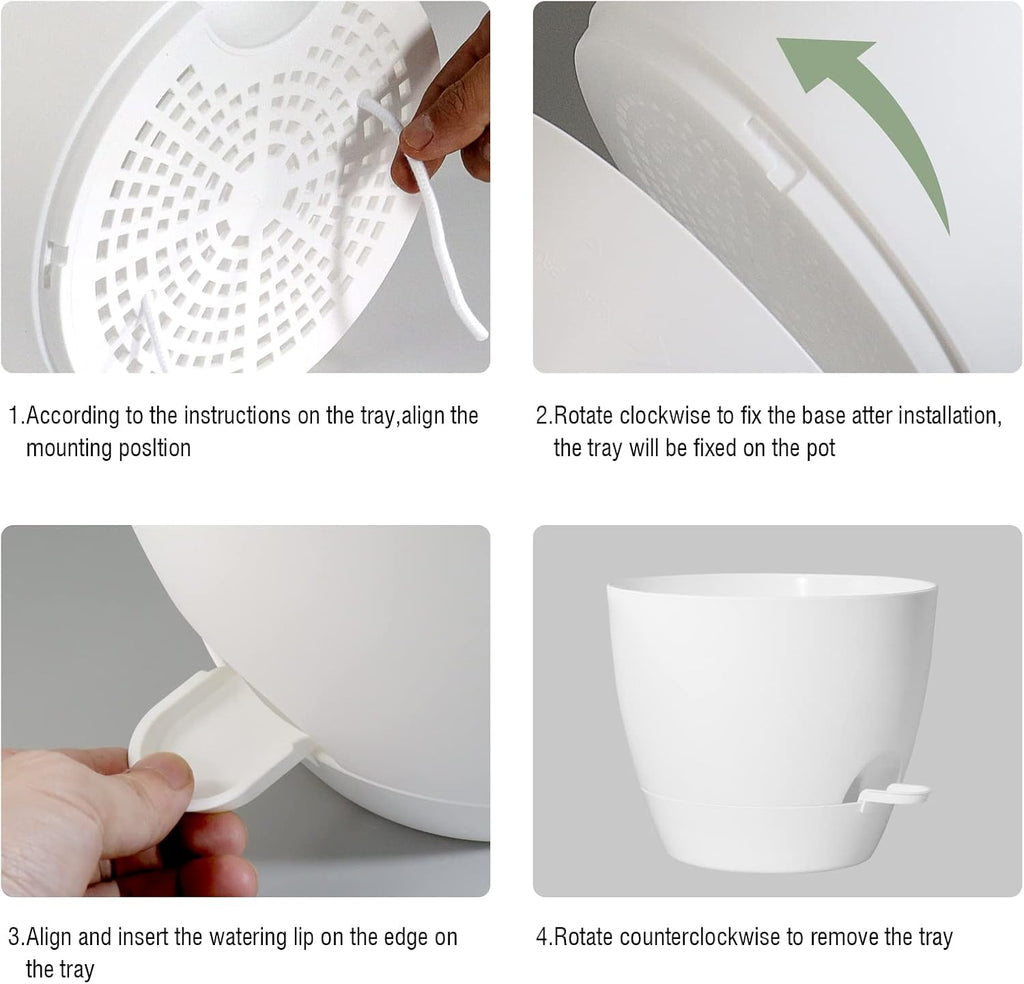 1.According to the instructions on the tray,align the mounting posltion

2.Rotate clockwise to fix the base atter installation, the tray will be fixed on the pot

3.Align and insert the watering lip on the edge on the tray

4.Rotate counterclockwise to remove the tray