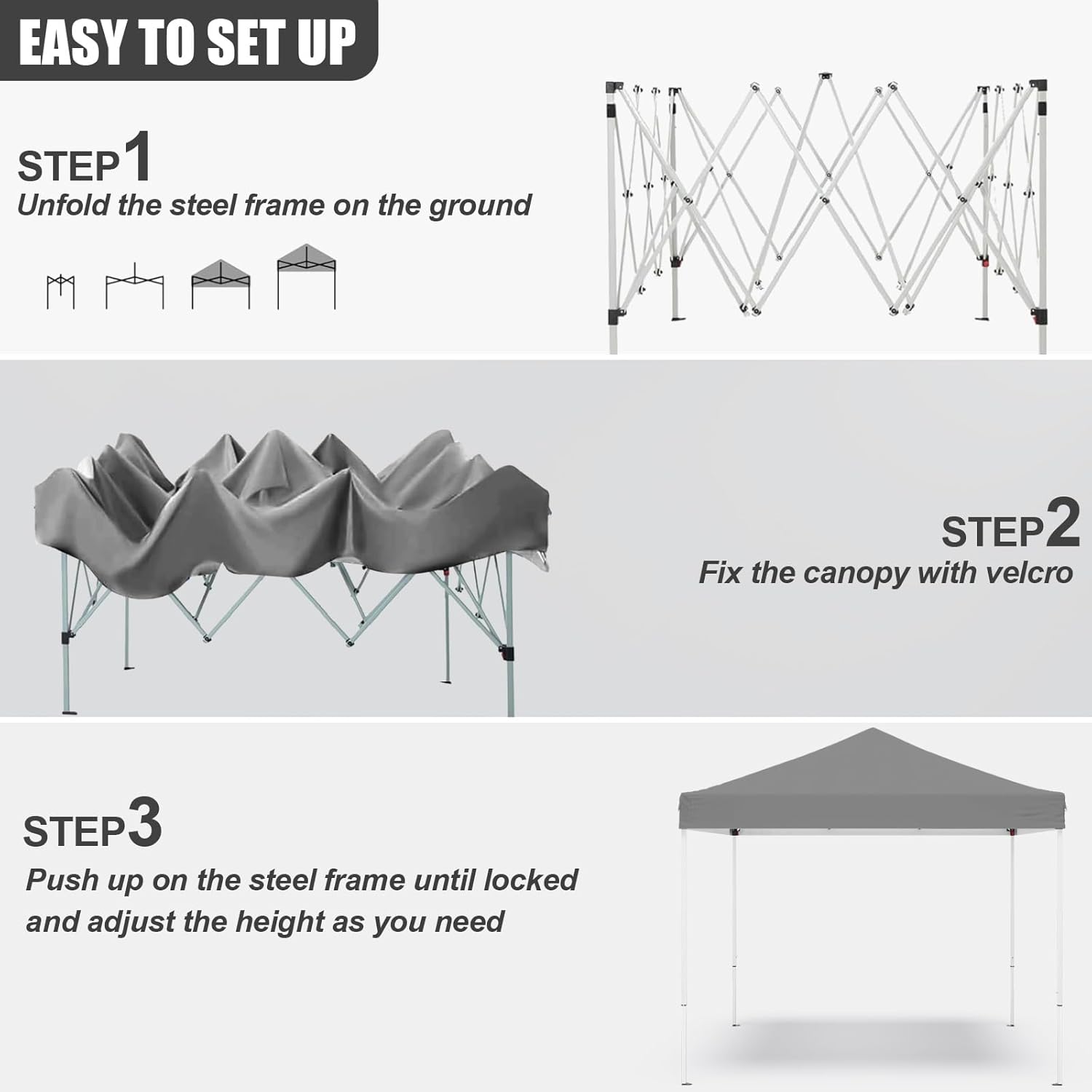 EASY TO SET UP

STEP1
Unfold the steel frame on the ground

STEP2
Fix the canopy with velcro

STEP3
Push up on the steel frame until locked and adjust the height as you need