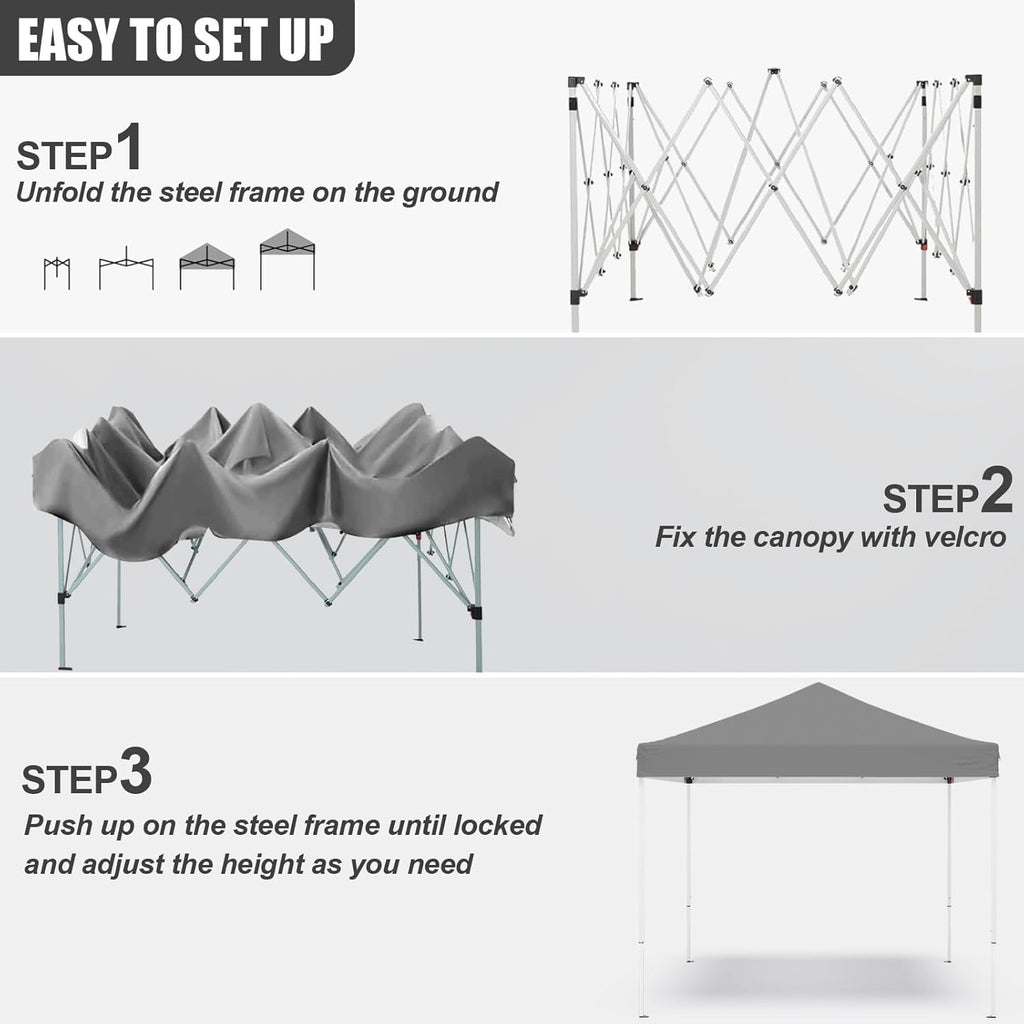 EASY TO SET UP

STEP1
Unfold the steel frame on the ground

STEP2
Fix the canopy with velcro

STEP3
Push up on the steel frame until locked and adjust the height as you need