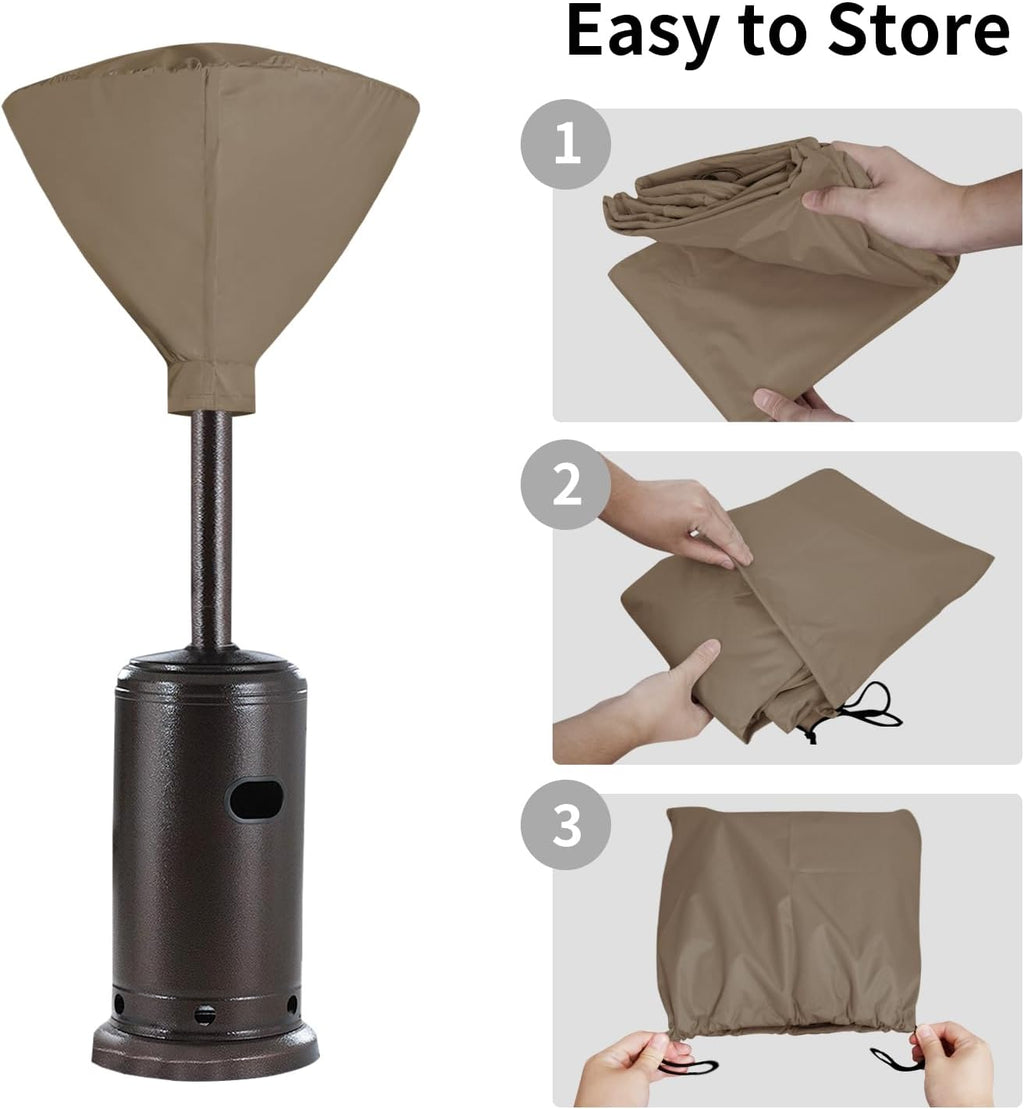 Easy to Store

1

2

3