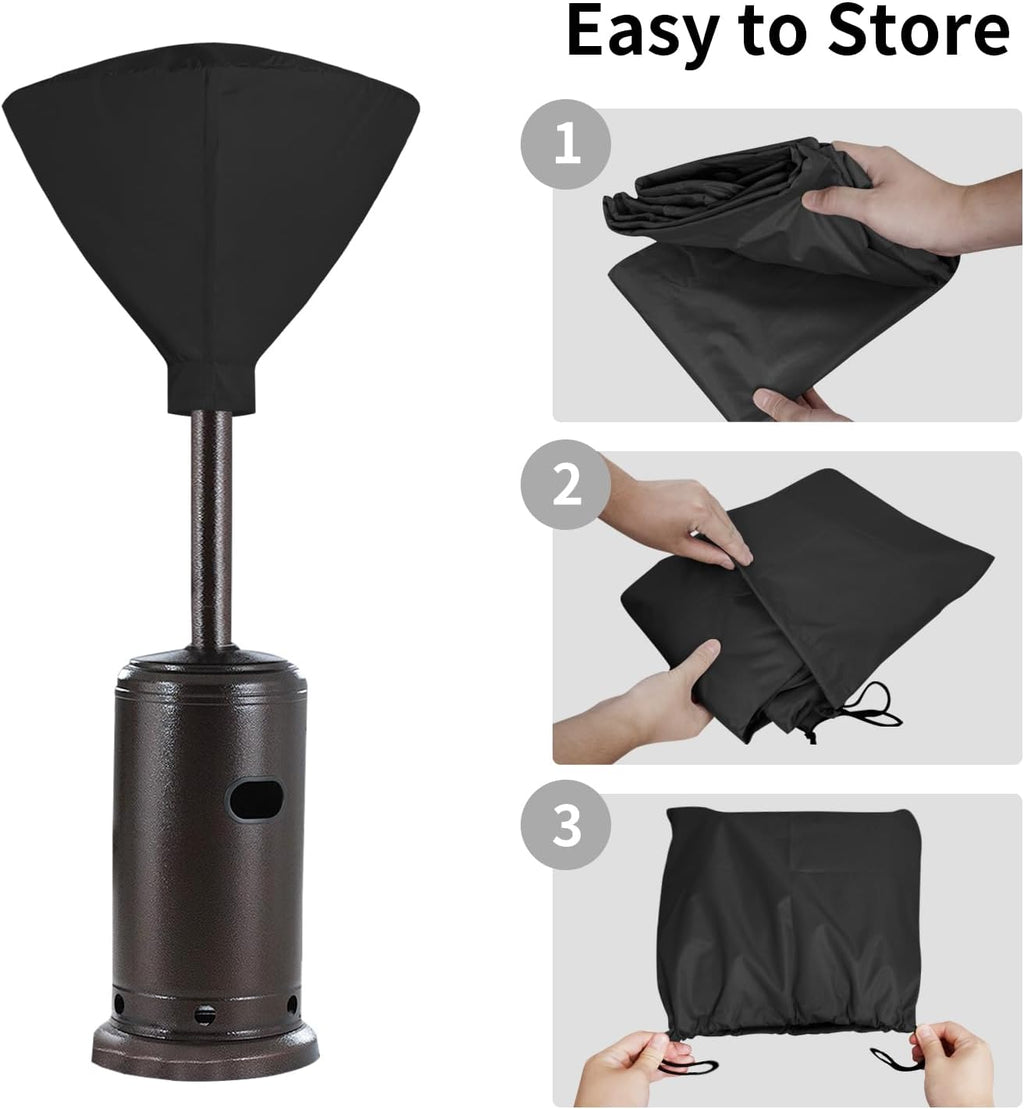 Easy to Store

1

2

3