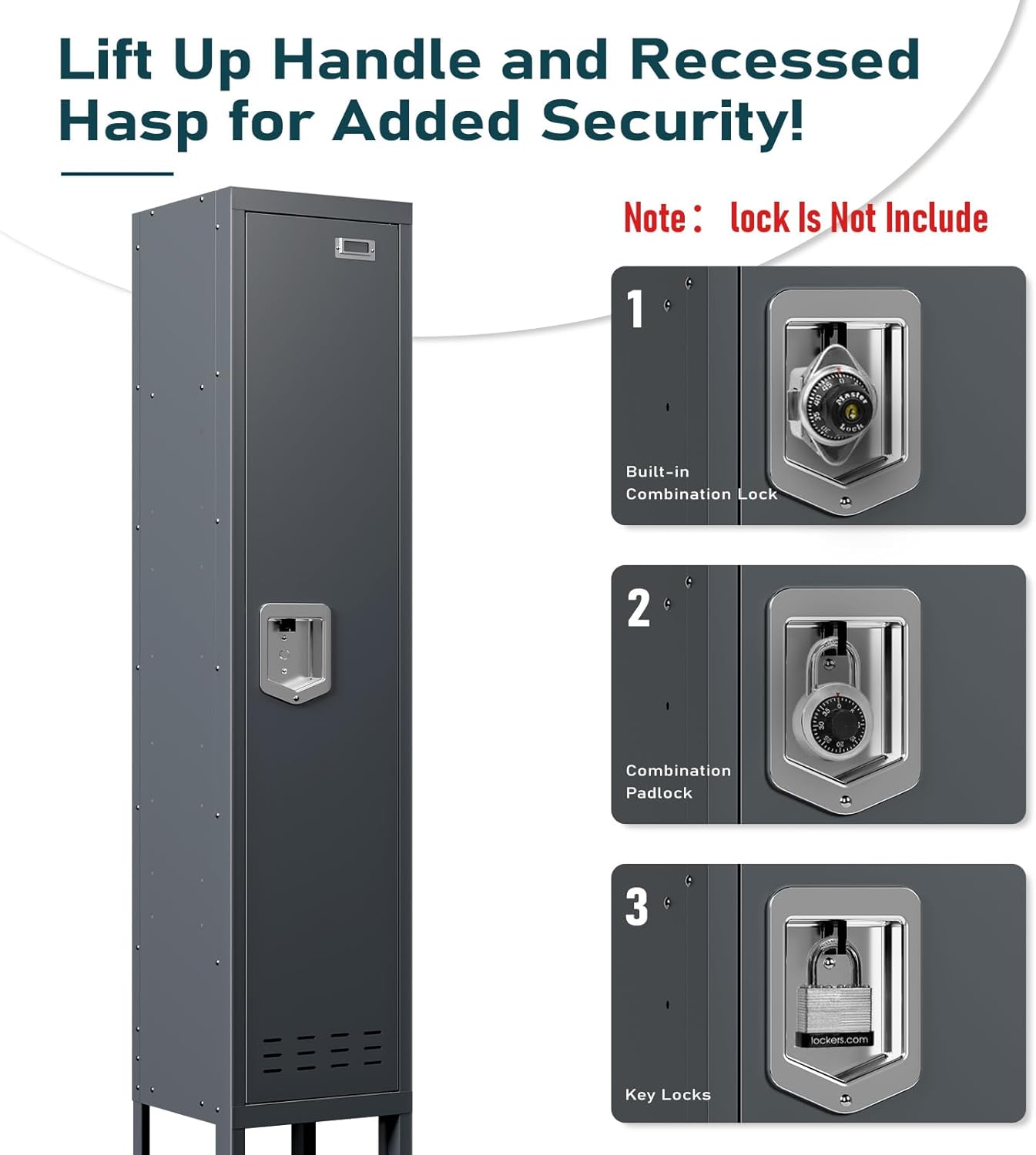 Lift Up Handle and Recessed Hasp for Added Security!

Note： lock Is Not Include

1

Master Lock

Built-in Combination Lock

2

Combination Padlock

3

lockers.com

Key Locks