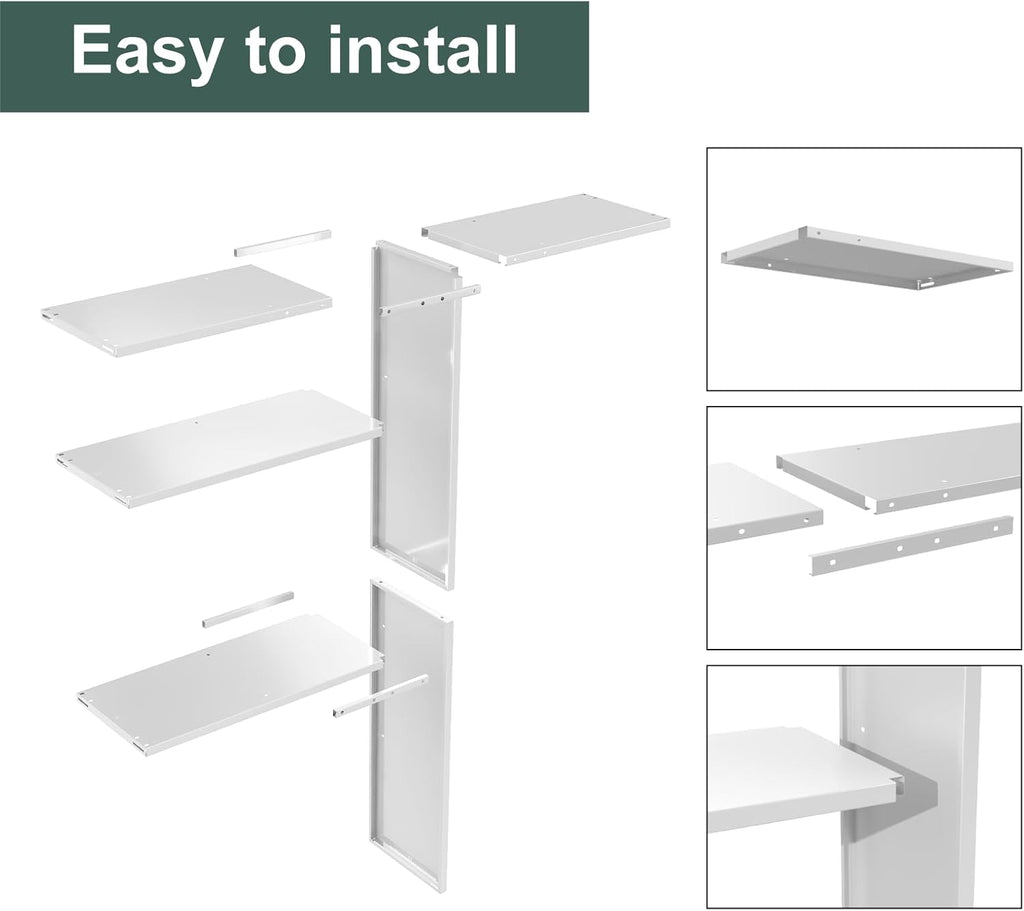 Easy to install